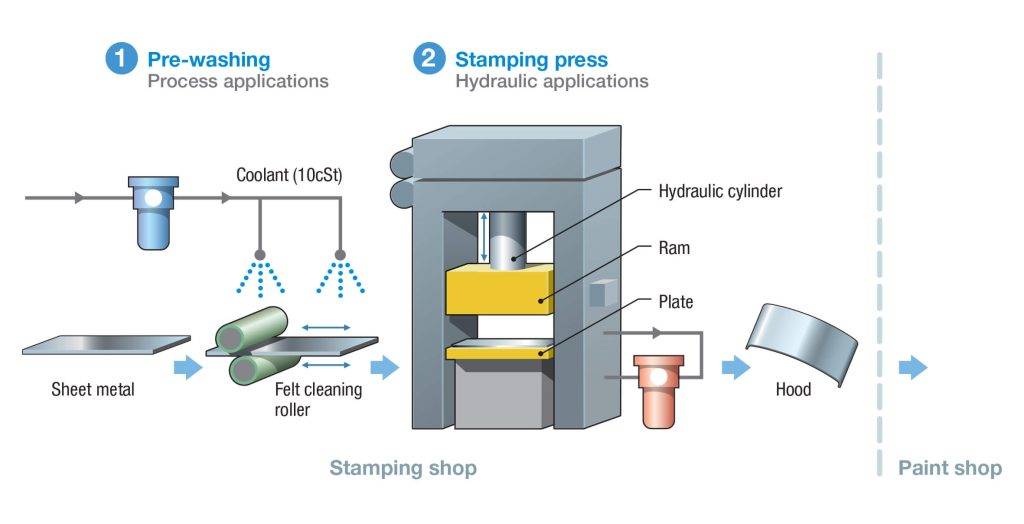 1 Pre-washing
Process applications

2 Stamping press
Hydraulic applications

Coolant (10cSt)

Hydraulic cylinder

Ram

Plate

Sheet metal

Felt cleaning roller

Hood

Stamping shop

Paint shop